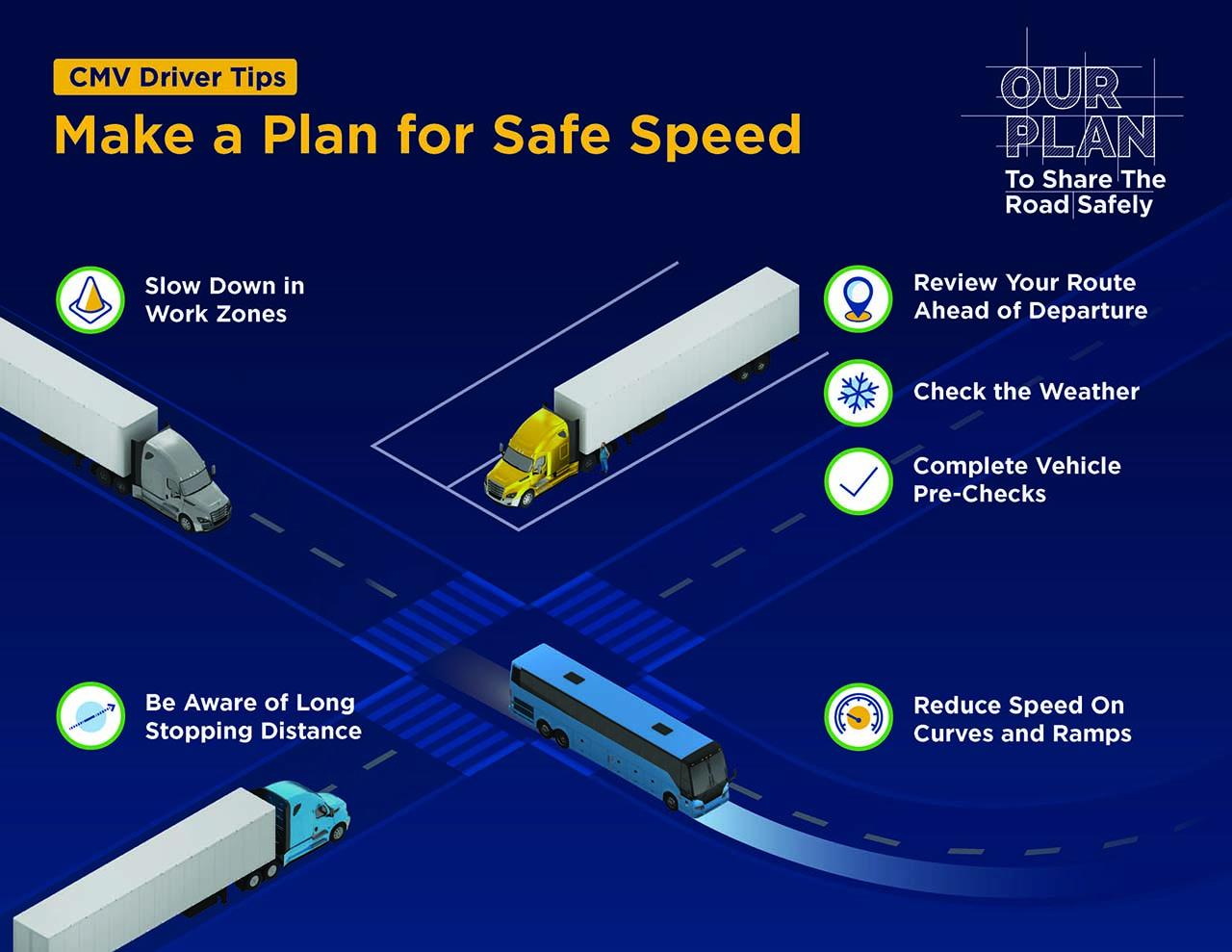 CMV Driver Tips

Make a Plan for Safe Speed

OUR PLAN To Share The Road Safely

Slow Down in Work Zones

Review Your Route Ahead of Departure

Check the Weather

Complete Vehicle Pre-Checks

Be Aware of Long Stopping Distance

Reduce Speed On Curves and Ramps